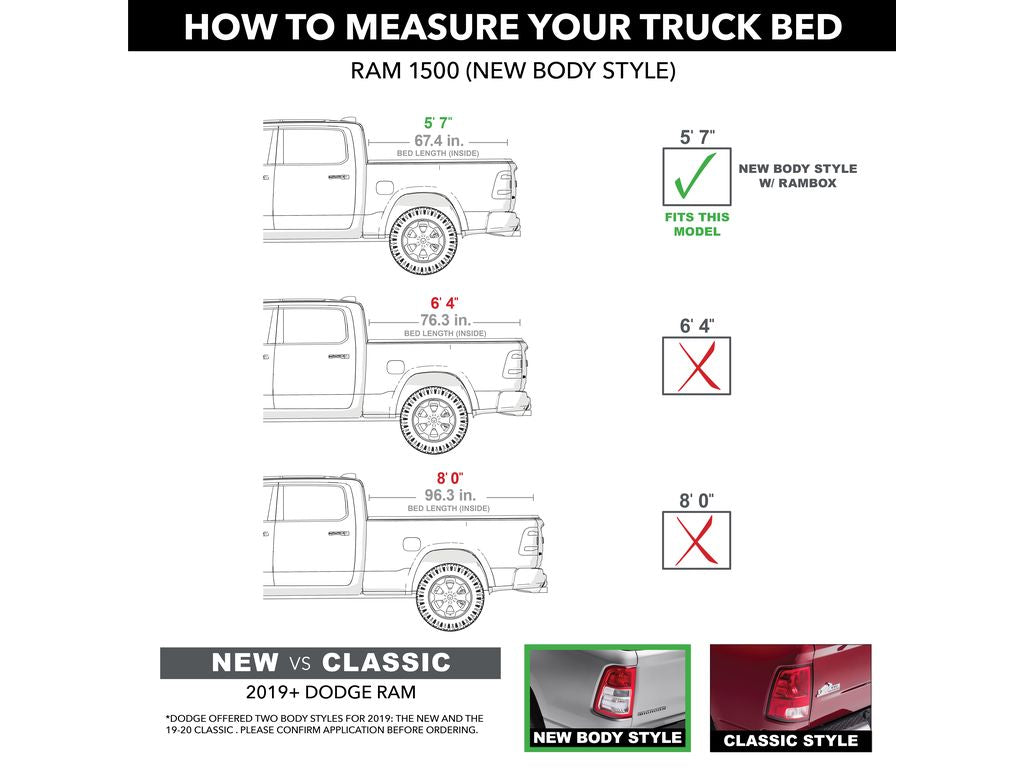 HOW TO MEASURE YOUR TRUCK BED

RAM 1500 (NEW BODY STYLE)

5' 7"
67.4 in.
BED LENGTH (INSIDE)

5' 7"

NEW BODY STYLE W/ RAMBOX

FITS THIS MODEL

6' 4"
76.3 in.
BED LENGTH (INSIDE)

6' 4"

8' 0"
96.3 in.
BED LENGTH (INSIDE)

8' 0"

NEW VS CLASSIC

2019+ DODGE RAM

*DODGE OFFERED TWO BODY STYLES FOR 2019: THE NEW AND THE 19-20 CLASSIC . PLEASE CONFIRM APPLICATION BEFORE ORDERING.

NEW BODY STYLE

CLASSIC STYLE