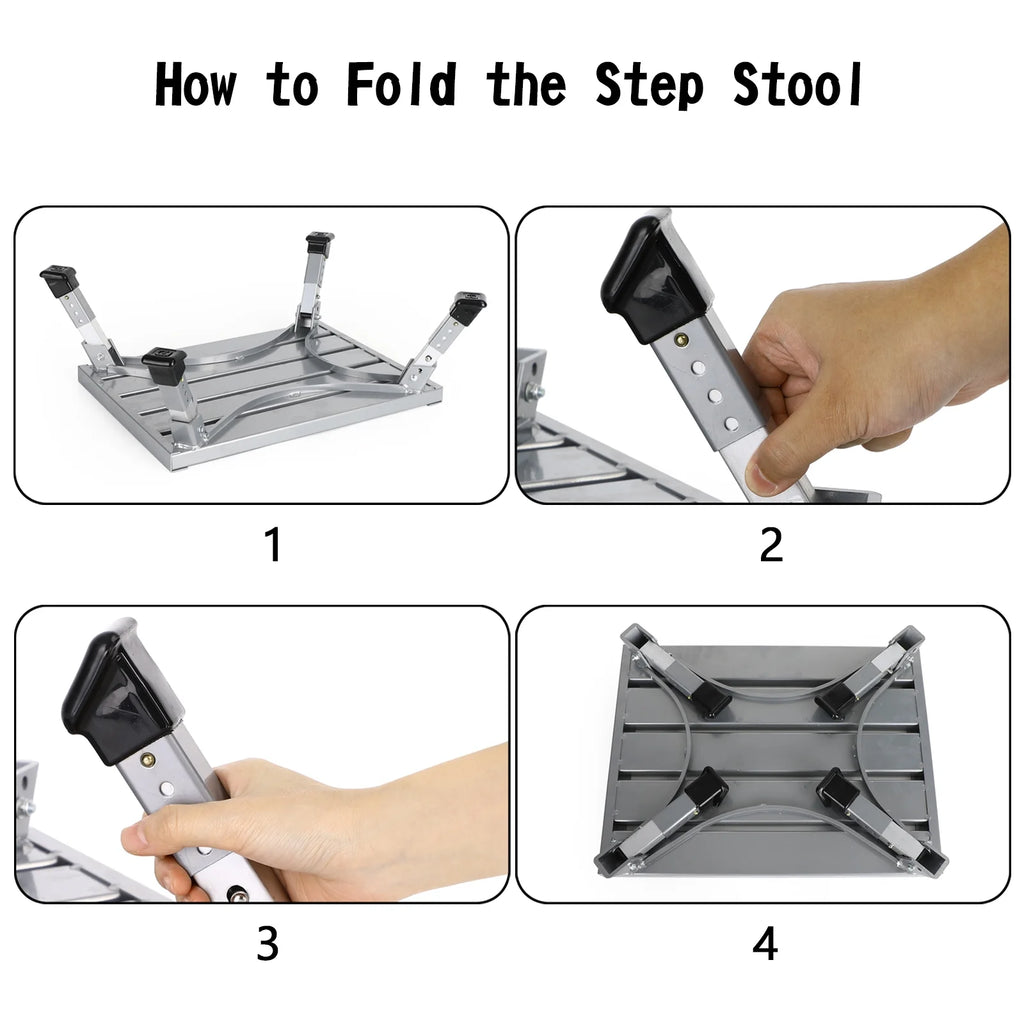 How to Fold the Step Stool

1

2

3

4